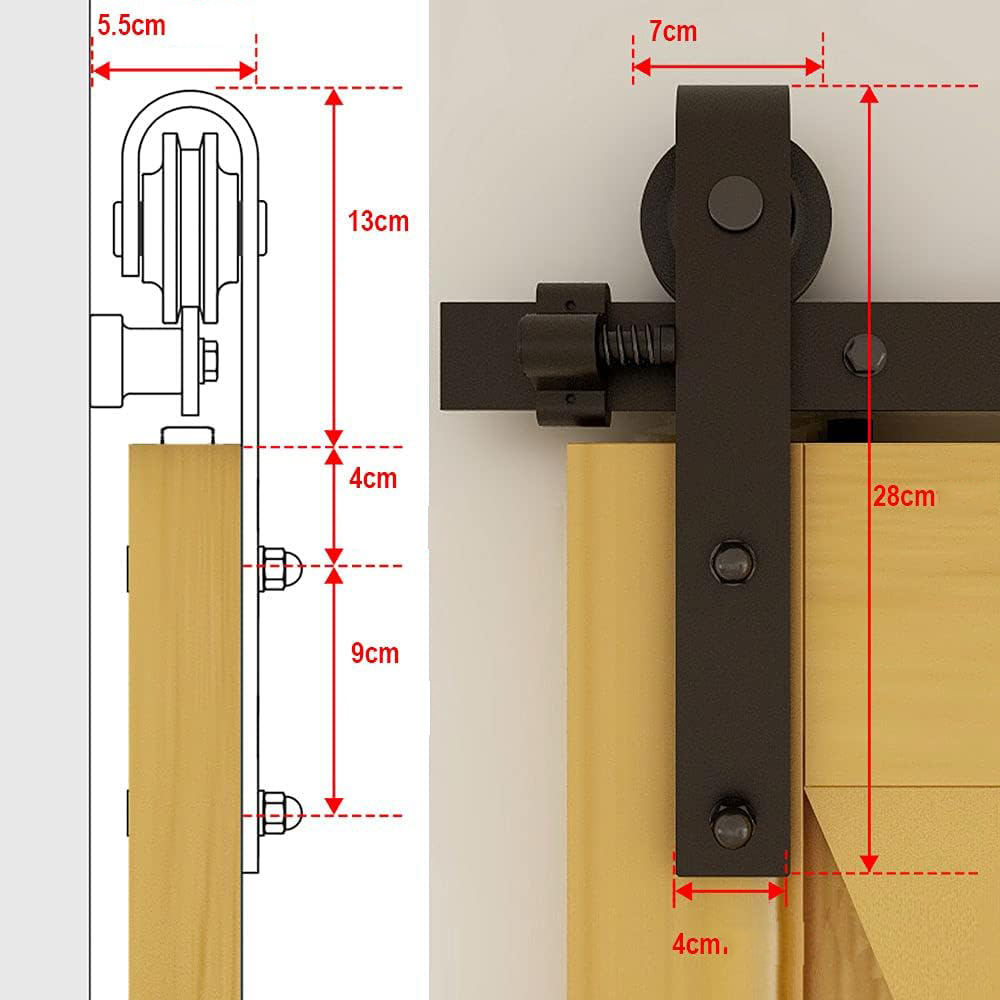 5.5cm
13cm
4cm
9cm
7cm
28cm
4cm